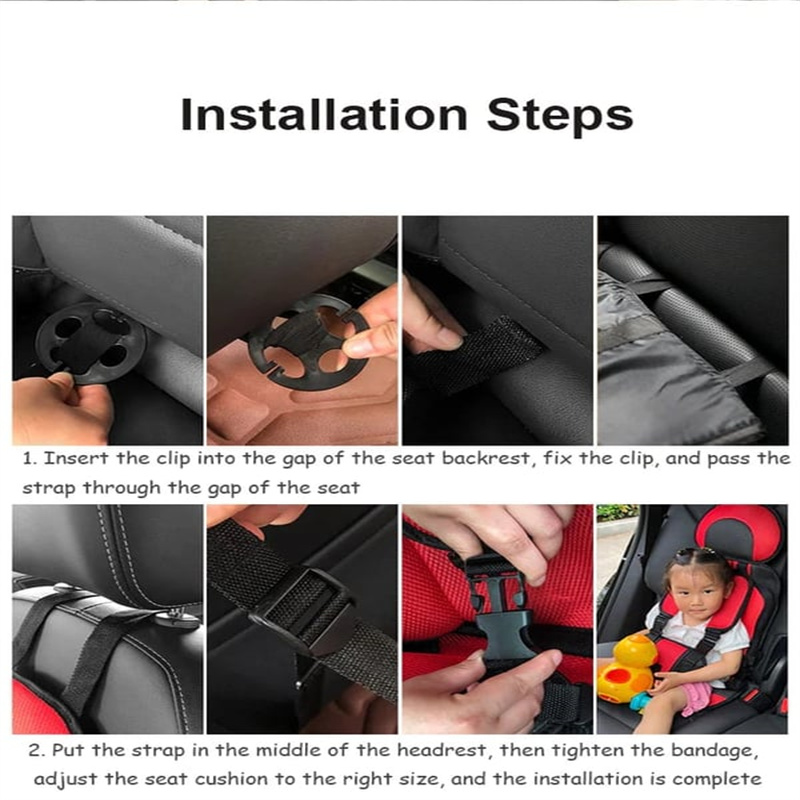 Installation Steps

1. Insert the clip into the gap of the seat backrest, fix the clip, and pass the strap through the gap of the seat

2. Put the strap in the middle of the headrest, then tighten the bandage, adjust the seat cushion to the right size, and the installation is complete